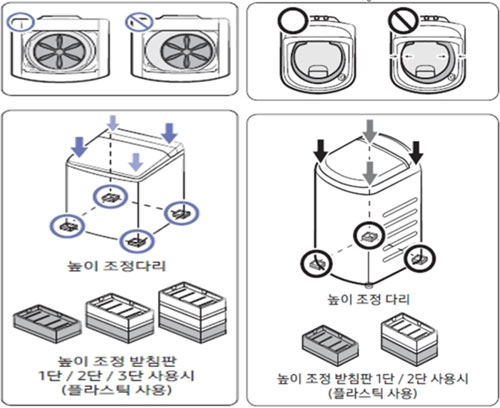 높이 조정다리

높이 조정 받침판
1단 / 2단 / 3단 사용시
(플라스틱 사용)

높이 조정 다리

높이 조정 받침판 1단 / 2단 사용시
(플라스틱 사용)