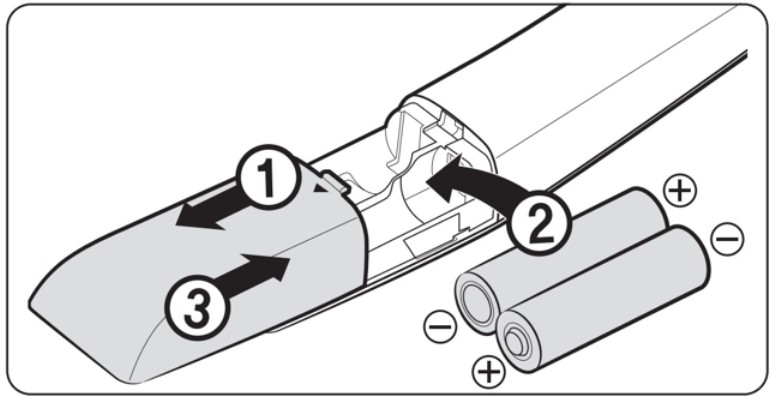 1
2
3
+
−
−
+