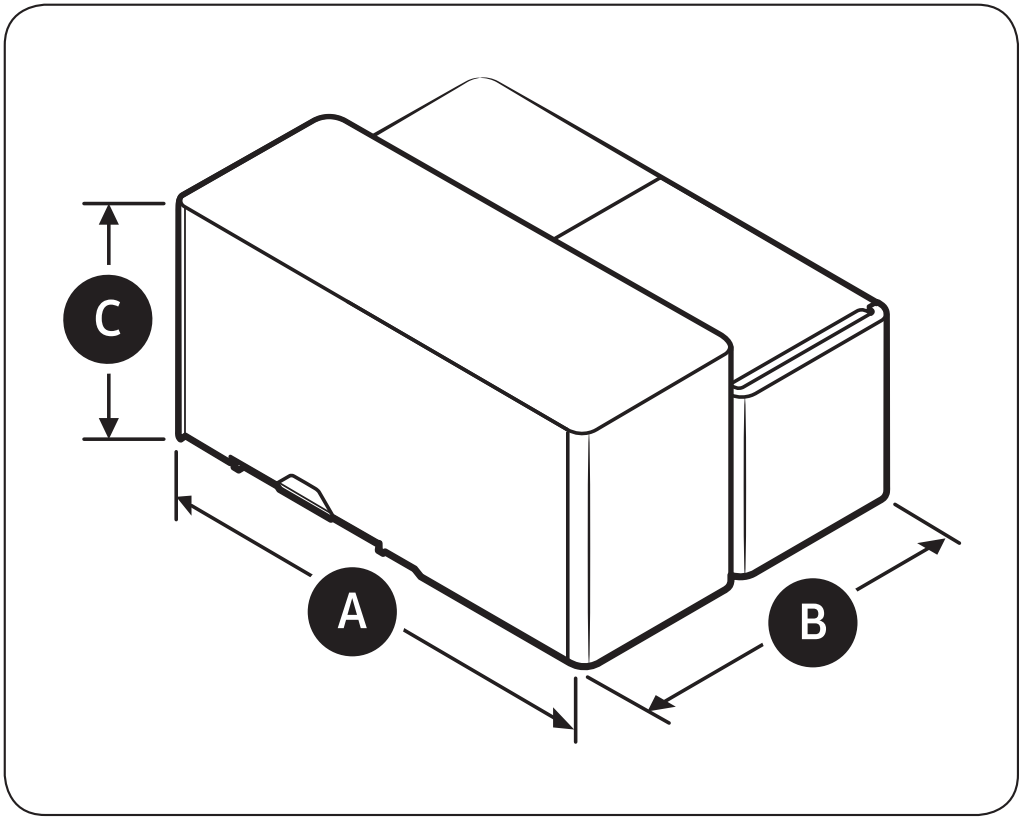 C
A
B