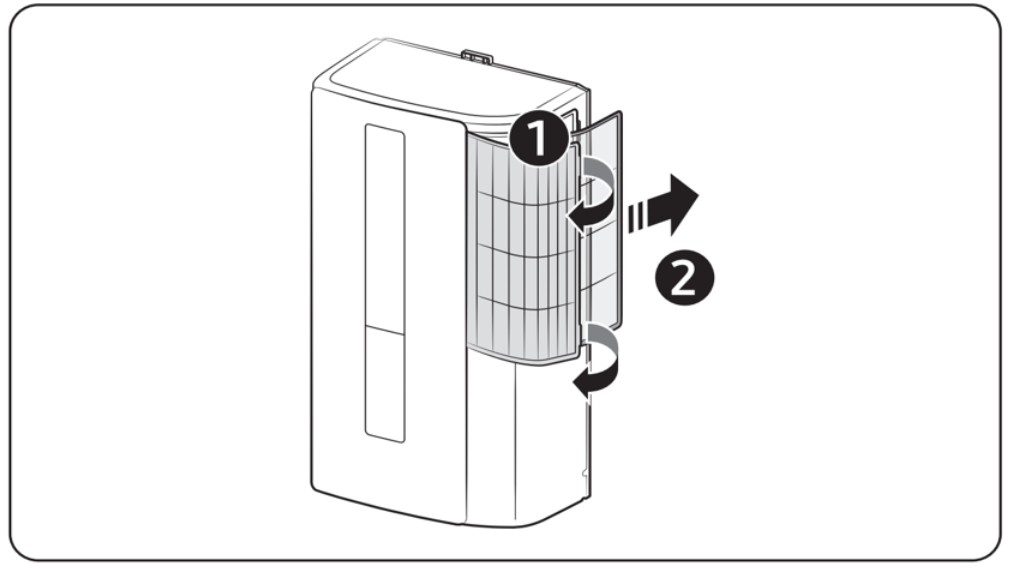 1

2