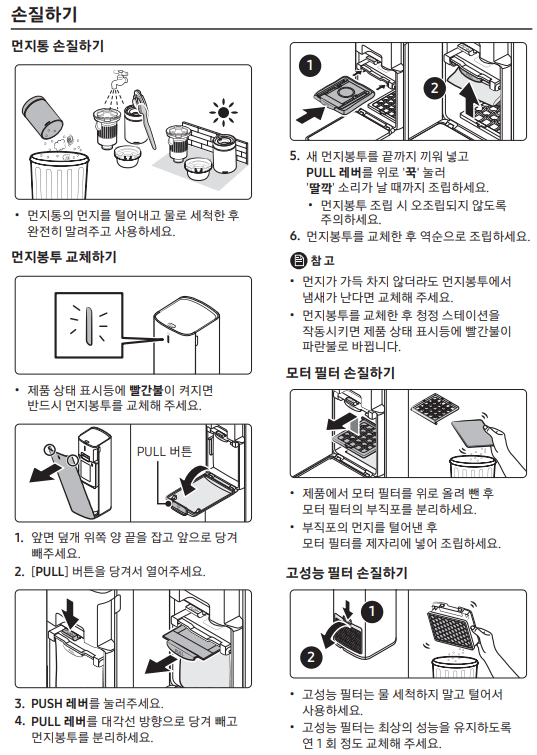 손질하기

먼지통 손질하기

• 먼지통의 먼지를 털어내고 물로 세척한 후 완전히 말려주고 사용하세요.

먼지봉투 교체하기

• 제품 상태 표시등에 빨간불이 켜지면 반드시 먼지봉투를 교체해 주세요.

PULL 버튼

1. 앞면 덮개 위쪽 양 끝을 잡고 앞으로 당겨 빼주세요.
2. [PULL] 버튼을 당겨서 열어주세요.

3. PUSH 레버를 눌러주세요.
4. PULL 레버를 대각선 방향으로 당겨 빼고 먼지봉투를 분리하세요.

1
2

5. 새 먼지봉투를 끝까지 끼워 넣고 PULL 레버를 위로 '꾹' 눌러 '딸깍' 소리가 날 때까지 조립하세요.
• 먼지봉투 조립 시 오조립되지 않도록 주의하세요.
6. 먼지봉투를 교체한 후 역순으로 조립하세요.

참 고
• 먼지가 가득 차지 않더라도 먼지봉투에서 냄새가 난다면 교체해 주세요.
• 먼지봉투를 교체한 후 청정 스테이션을 작동시키면 제품 상태 표시등에 빨간불이 파란불로 바뀝니다.

모터 필터 손질하기

• 제품에서 모터 필터를 위로 올려 뺀 후 모터 필터의 부직포를 분리하세요.
• 부직포의 먼지를 털어낸 후 모터 필터를 제자리에 넣어 조립하세요.

고성능 필터 손질하기

1
2

• 고성능 필터는 물 세척하지 말고 털어서 사용하세요.
• 고성능 필터는 최상의 성능을 유지하도록 연 1 회 정도 교체해 주세요.