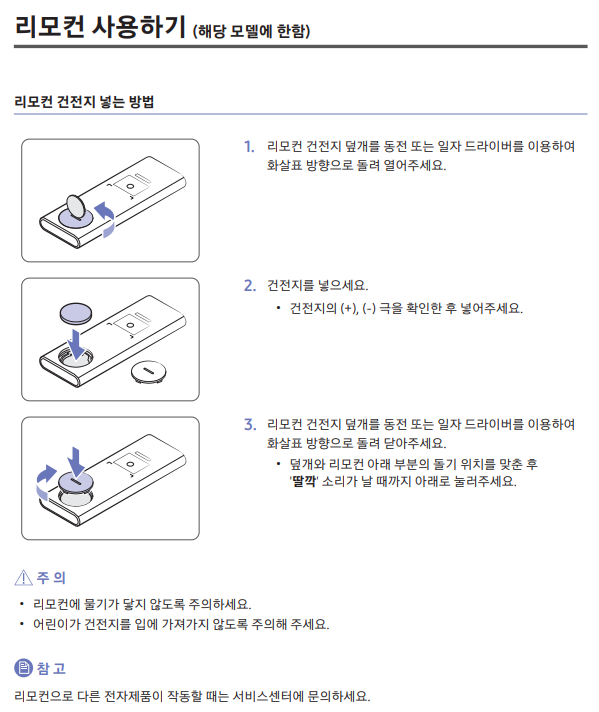 리모컨 사용하기 (해당 모델에 한함)

리모컨 건전지 넣는 방법

1. 리모컨 건전지 덮개를 동전 또는 일자 드라이버를 이용하여 화살표 방향으로 돌려 열어주세요.

2. 건전지를 넣으세요.

• 건전지의 (+), (-) 극을 확인한 후 넣어주세요.

3. 리모컨 건전지 덮개를 동전 또는 일자 드라이버를 이용하여 화살표 방향으로 돌려 닫아주세요.

• 덮개와 리모컨 아래 부분의 돌기 위치를 맞춘 후 '딸깍' 소리가 날 때까지 아래로 눌러주세요.

주 의

• 리모컨에 물기가 닿지 않도록 주의하세요.
• 어린이가 건전지를 입에 가져가지 않도록 주의해 주세요.

참 고

리모컨으로 다른 전자제품이 작동할 때는 서비스센터에 문의하세요.