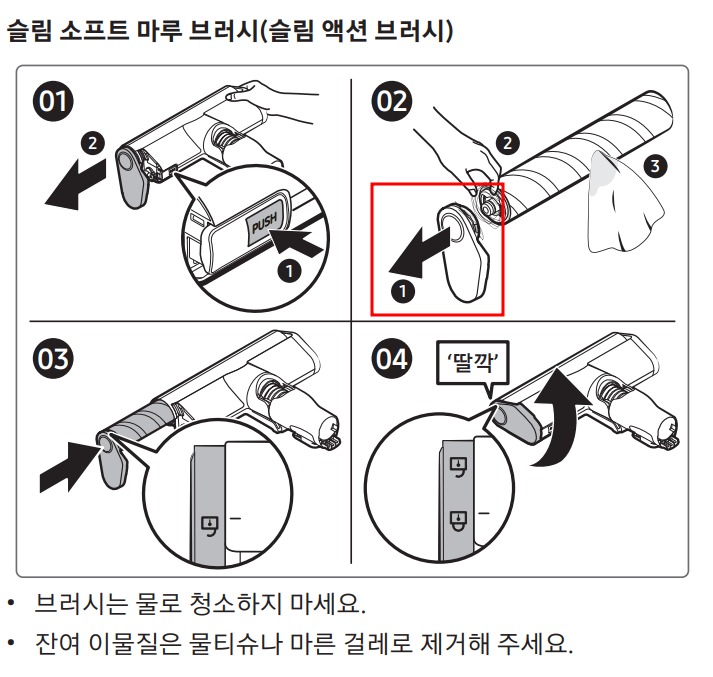 슬림 소프트 마루 브러시(슬림 액션 브러시)

01

2

PUSH

1

02

2

3

1

03

04

'딸깍'

• 브러시는 물로 청소하지 마세요.

• 잔여 이물질은 물티슈나 마른 걸레로 제거해 주세요.